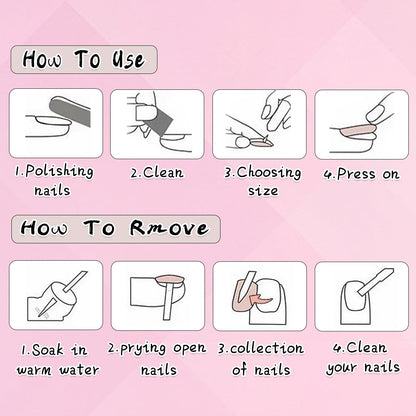 How To Use

1.Polishing nails

2.Clean

3.Choosing size

4.Press on

How To Rmove

1.Soak in warm water

2.prying open nails

3.collection of nails

4.Clean your nails