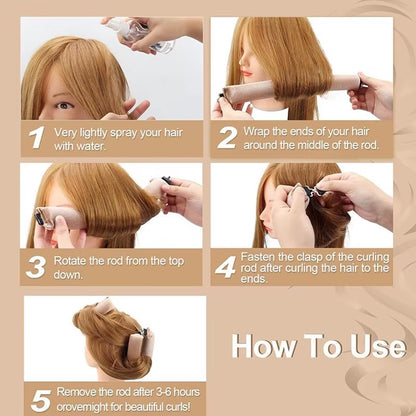 1 Very lightly spray your hair with water.

2 Wrap the ends of your hair around the middle of the rod.

3 Rotate the rod from the top down.

4 Fasten the clasp of the curling rod after curling the hair to the ends.

5 Remove the rod after 3-6 hours orovernight for beautiful curls!

How To Use