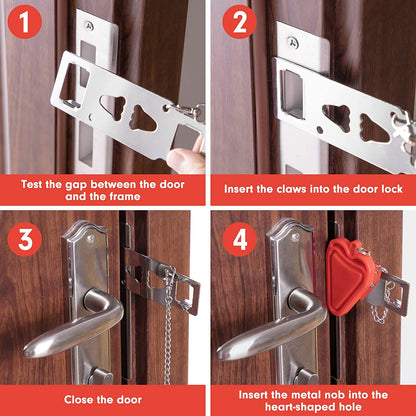 1

Test the gap between the door and the frame

2

Insert the claws into the door lock

3

Close the door

4

Insert the metal nob into the heart-shaped hole