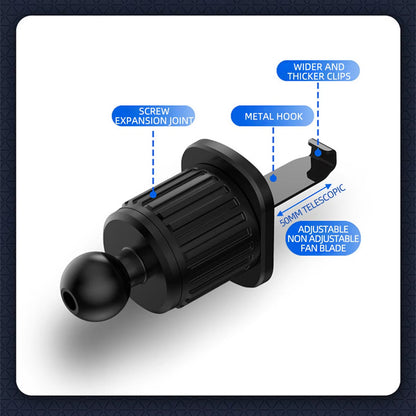 WIDER AND THICKER CLIPS

SCREW EXPANSION JOINT

METAL HOOK

50MM TELESCOPIC

ADJUSTABLE NON ADJUSTABLE FAN BLADE