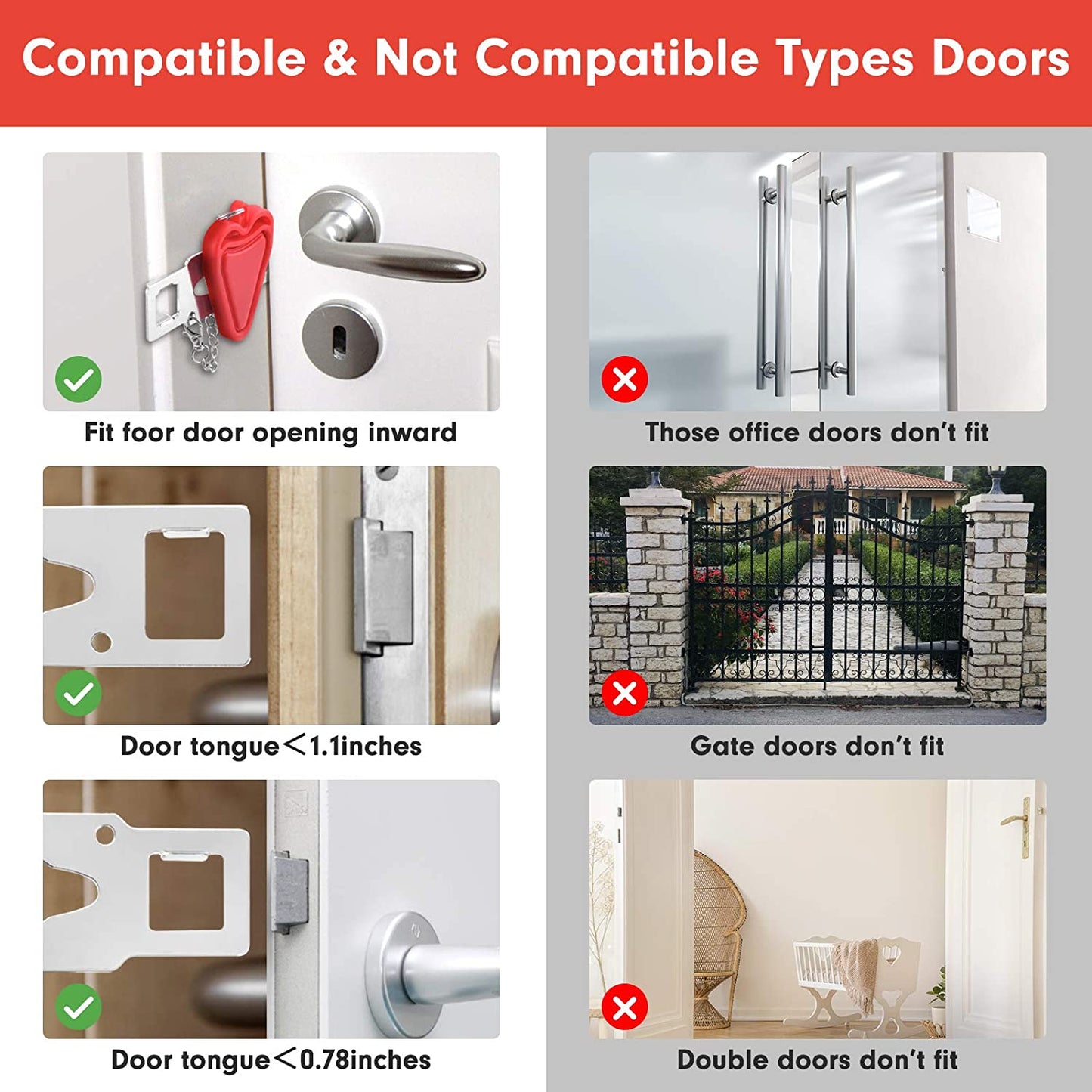 Compatible & Not Compatible Types Doors

Fit foor door opening inward

Door tongue＜1.1inches

Door tongue＜0.78inches

Those office doors don't fit

Gate doors don't fit

Double doors don't fit