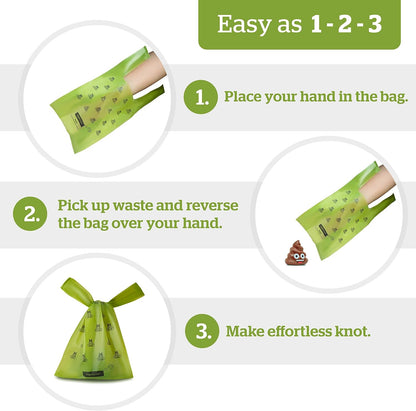 Easy as 1 - 2 - 3

1. Place your hand in the bag.

2. Pick up waste and reverse the bag over your hand.

3. Make effortless knot.